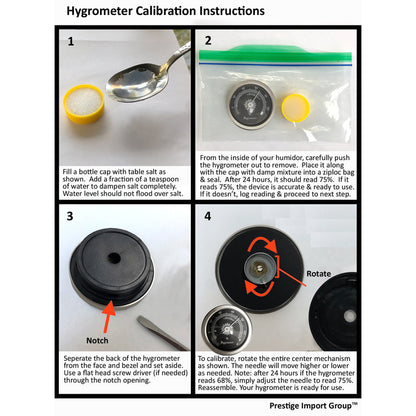 Hygrometer Calibration Instructions

1

Fill a bottle cap with table salt as shown. Add a fraction of a teaspoon of water to dampen salt completely. Water level should not flood over salt.

2

From the inside of your humidor, carefully push the hygrometer out to remove. Place it along with the cap with damp mixture into a ziploc bag & seal. After 24 hours, it should read 75%. If it reads 75%, the device is accurate & ready to use. If it doesn't, log reading & proceed to next step.

3

Notch

Seperate the back of the hygrometer from the face and bezel and set aside. Use a flat head screw driver (if needed) through the notch opening.

4

Rotate

To calibrate, rotate the entire center mechanism as shown. The needle will move higher or lower as needed. Note: after 24 hours if the hygrometer reads 68%, simply adjust the needle to read 75%. Reassemble. Your hygrometer is ready for use.

Prestige Import Group™