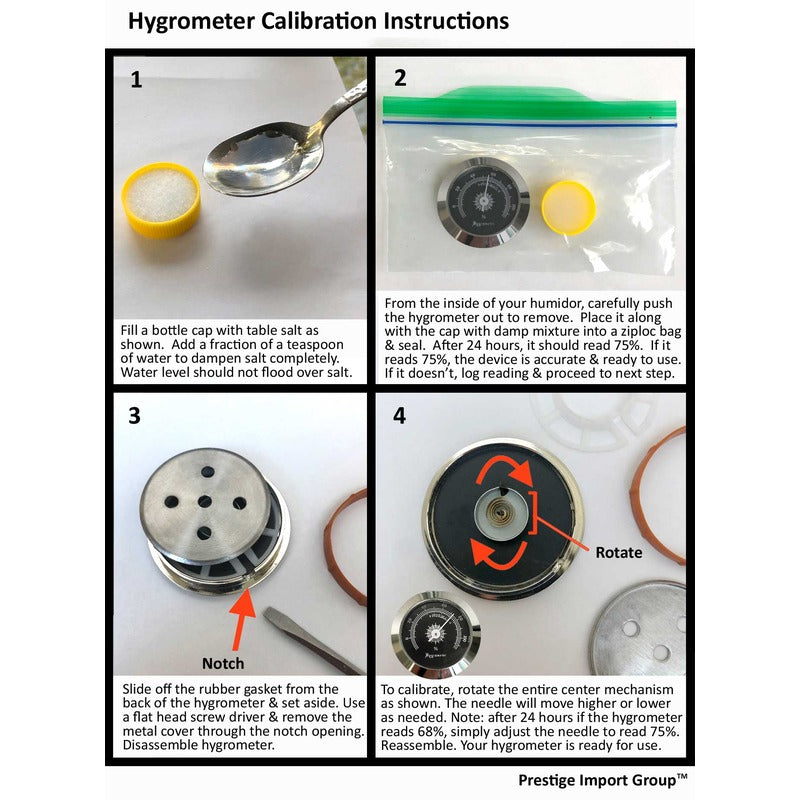 Hygrometer Calibration Instructions

1

Fill a bottle cap with table salt as shown. Add a fraction of a teaspoon of water to dampen salt completely. Water level should not flood over salt.

2

From the inside of your humidor, carefully push the hygrometer out to remove. Place it along with the cap with damp mixture into a ziploc bag & seal. After 24 hours, it should read 75%. If it reads 75%, the device is accurate & ready to use. If it doesn't, log reading & proceed to next step.

3

Notch

Slide off the rubber gasket from the back of the hygrometer & set aside. Use a flat head screw driver & remove the metal cover through the notch opening. Disassemble hygrometer.

4

Rotate

To calibrate, rotate the entire center mechanism as shown. The needle will move higher or lower as needed. Note: after 24 hours if the hygrometer reads 68%, simply adjust the needle to read 75%. Reassemble. Your hygrometer is ready for use.

Prestige Import Group™